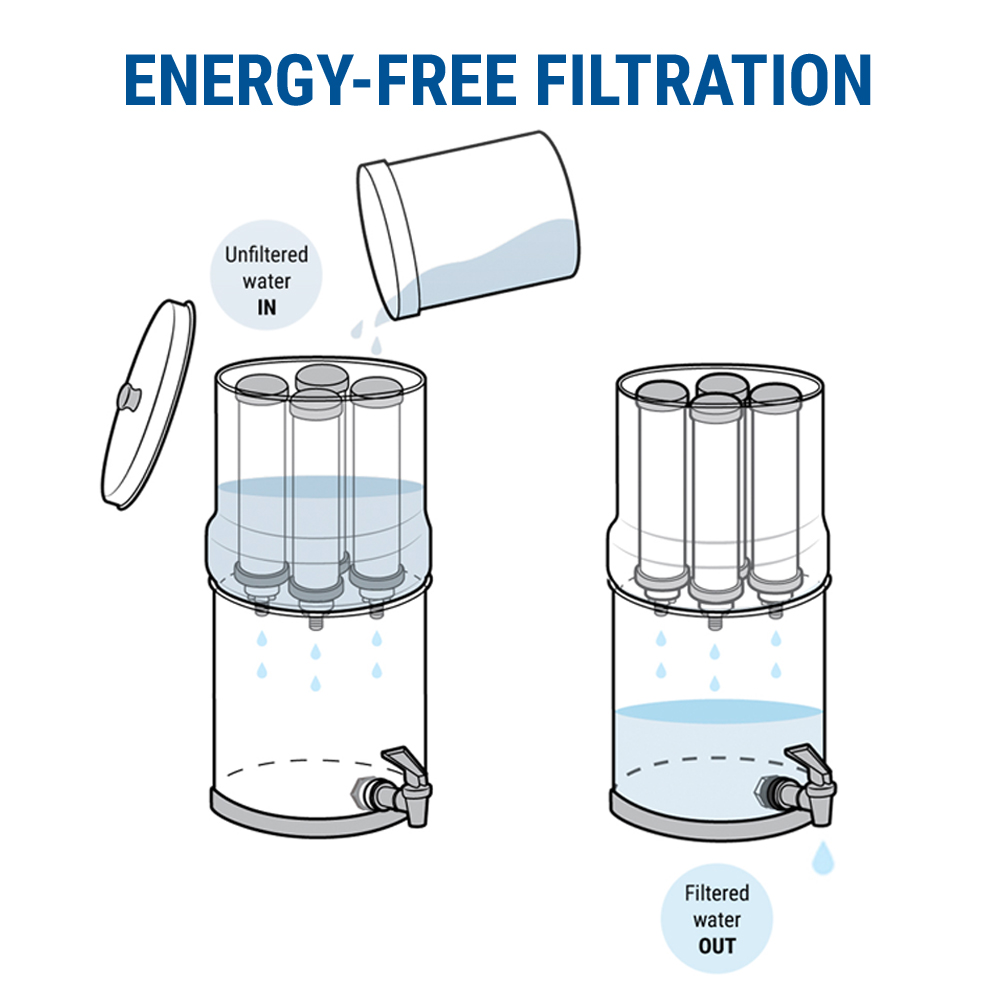 ENERGY-FREE FILTRATION

Unfiltered water IN

Filtered water OUT